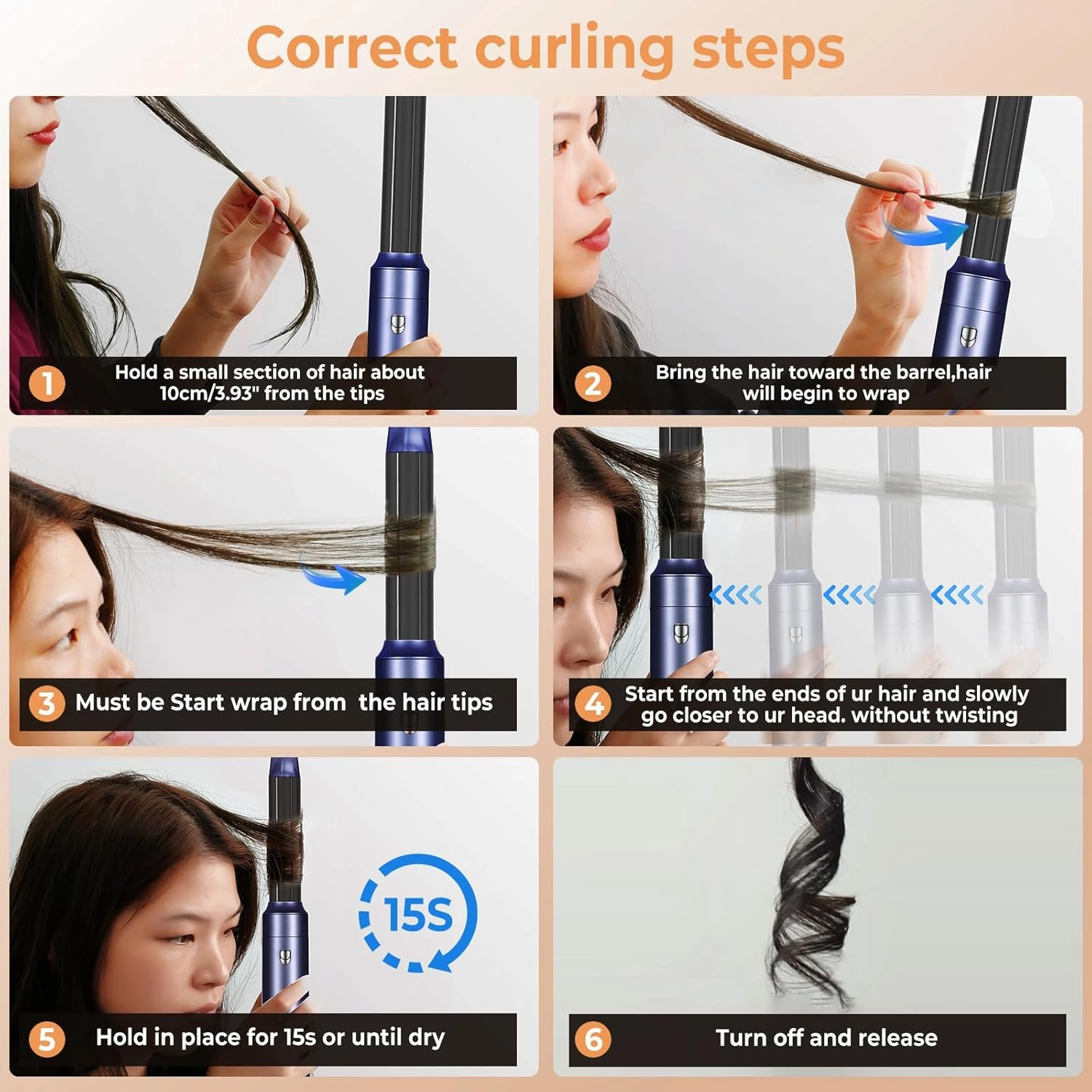 Correct curling steps

1 Hold a small section of hair about 10cm/3.93" from the tips

2 Bring the hair toward the barrel,hair will begin to wrap

3 Must be Start wrap from  the hair tips

4 Start from the ends of ur hair and slowly go closer to ur head. without twisting

15S

5 Hold in place for 15s or until dry

6 Turn off and release