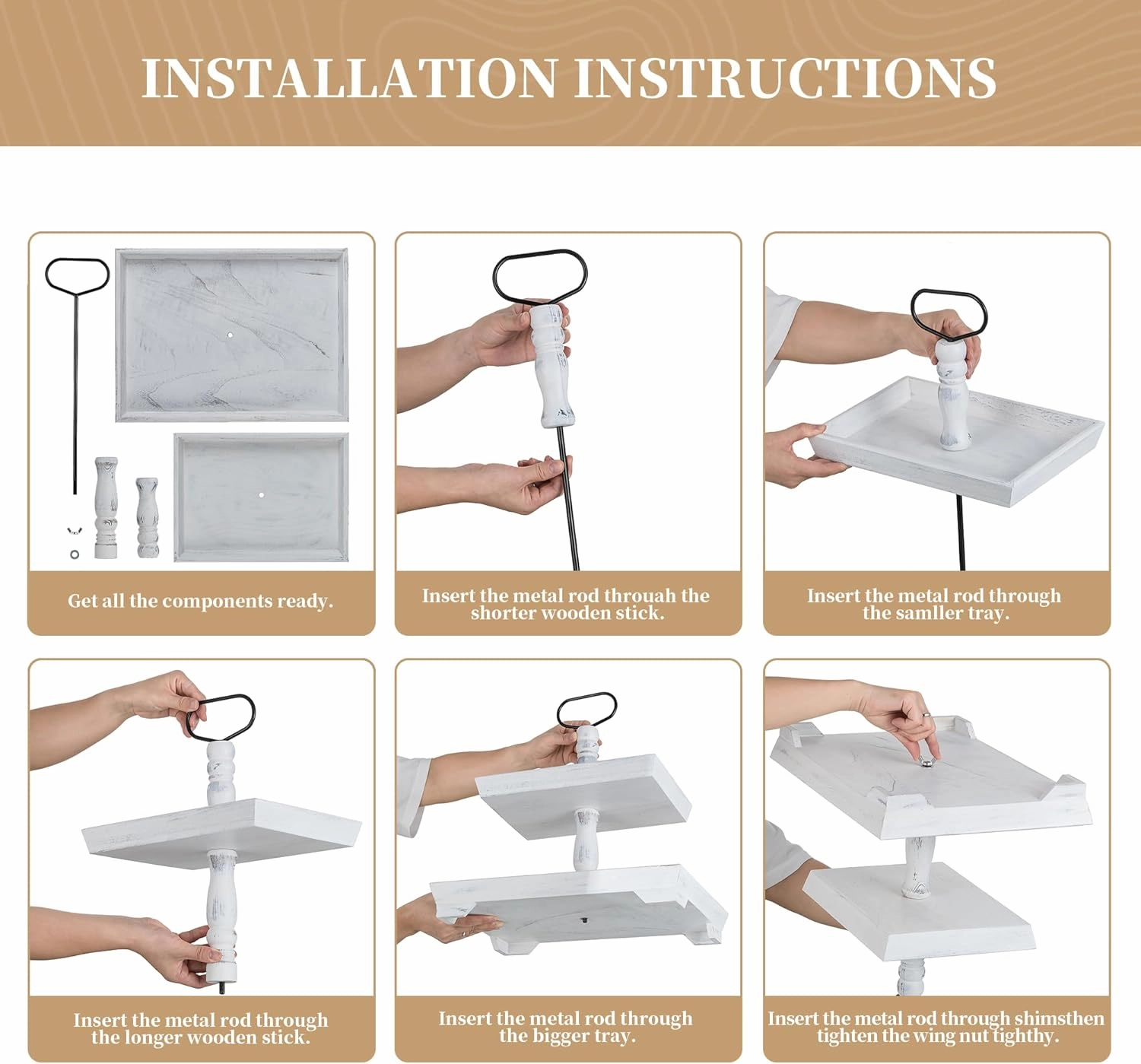 INSTALLATION INSTRUCTIONS

Get all the components ready.

Insert the metal rod throuah the shorter wooden stick.

Insert the metal rod through the samller tray.

Insert the metal rod through the longer wooden stick.

Insert the metal rod through the bigger tray.

Insert the metal rod through shimsthen tighten the wing nut tighthy.