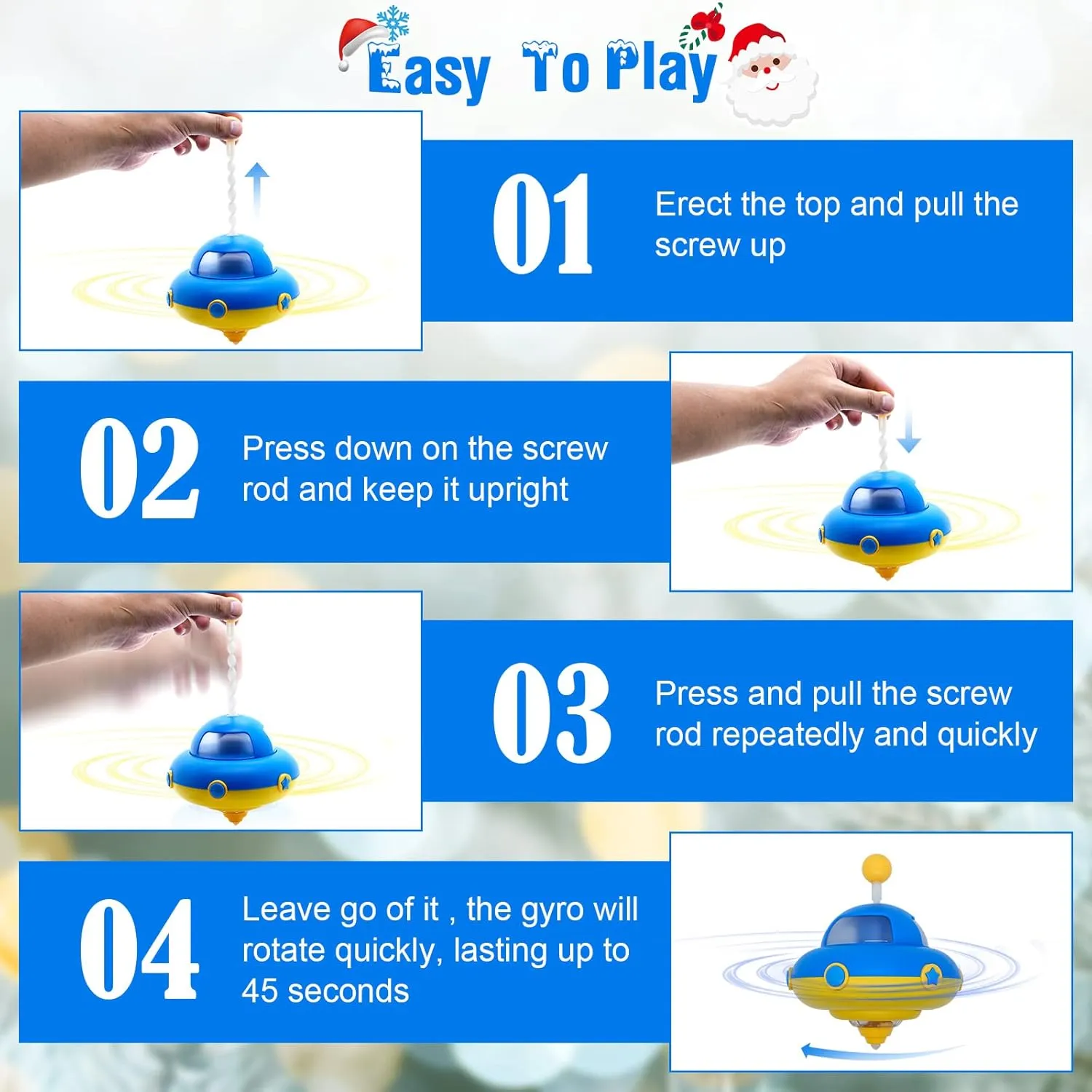 Easy To Play

01

Erect the top and pull the screw up

02

Press down on the screw rod and keep it upright

03

Press and pull the screw rod repeatedly and quickly

04

Leave go of it , the gyro will rotate quickly, lasting up to 45 seconds