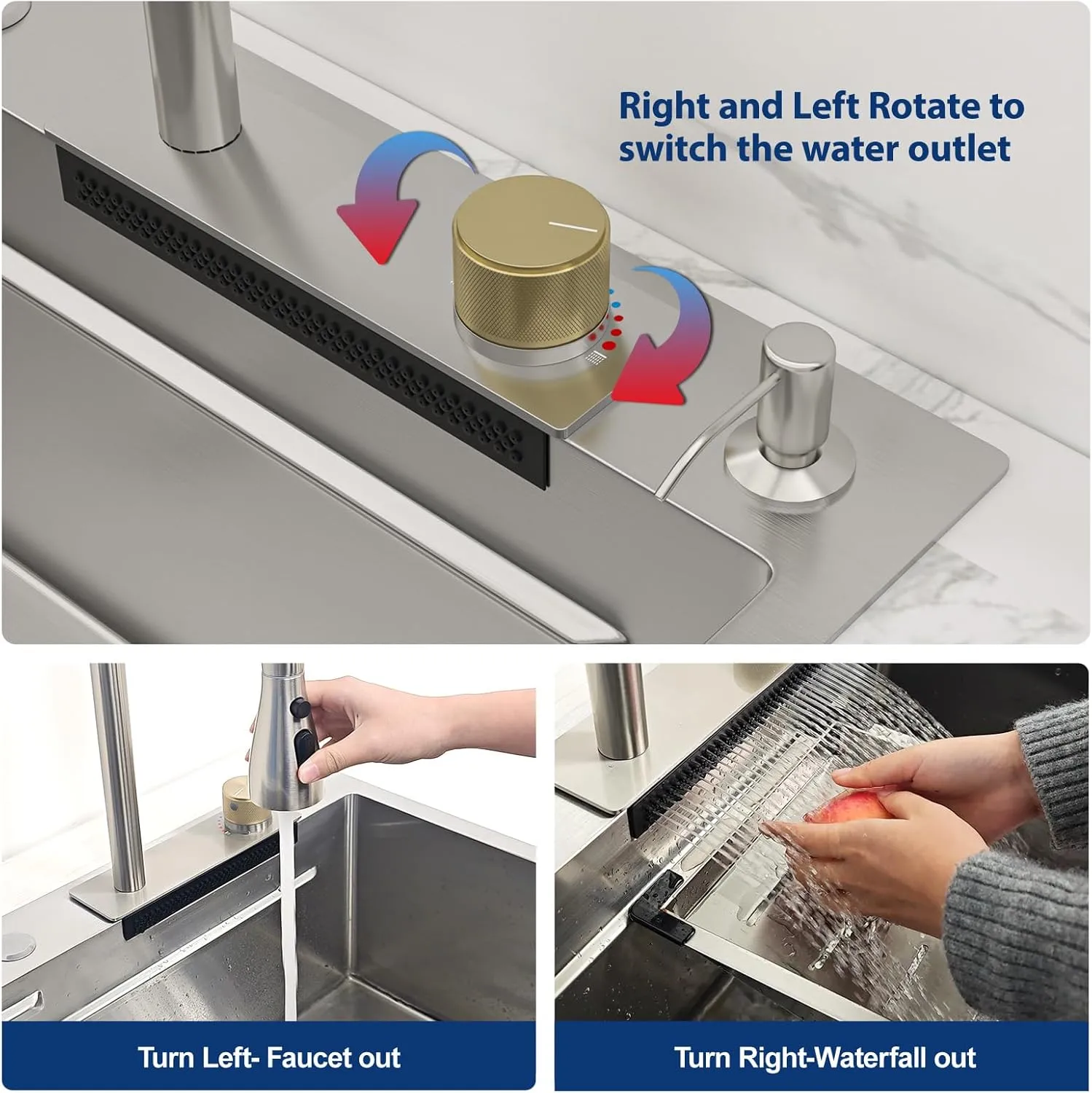 Right and Left Rotate to switch the water outlet

Turn Left- Faucet out

Turn Right-Waterfall out