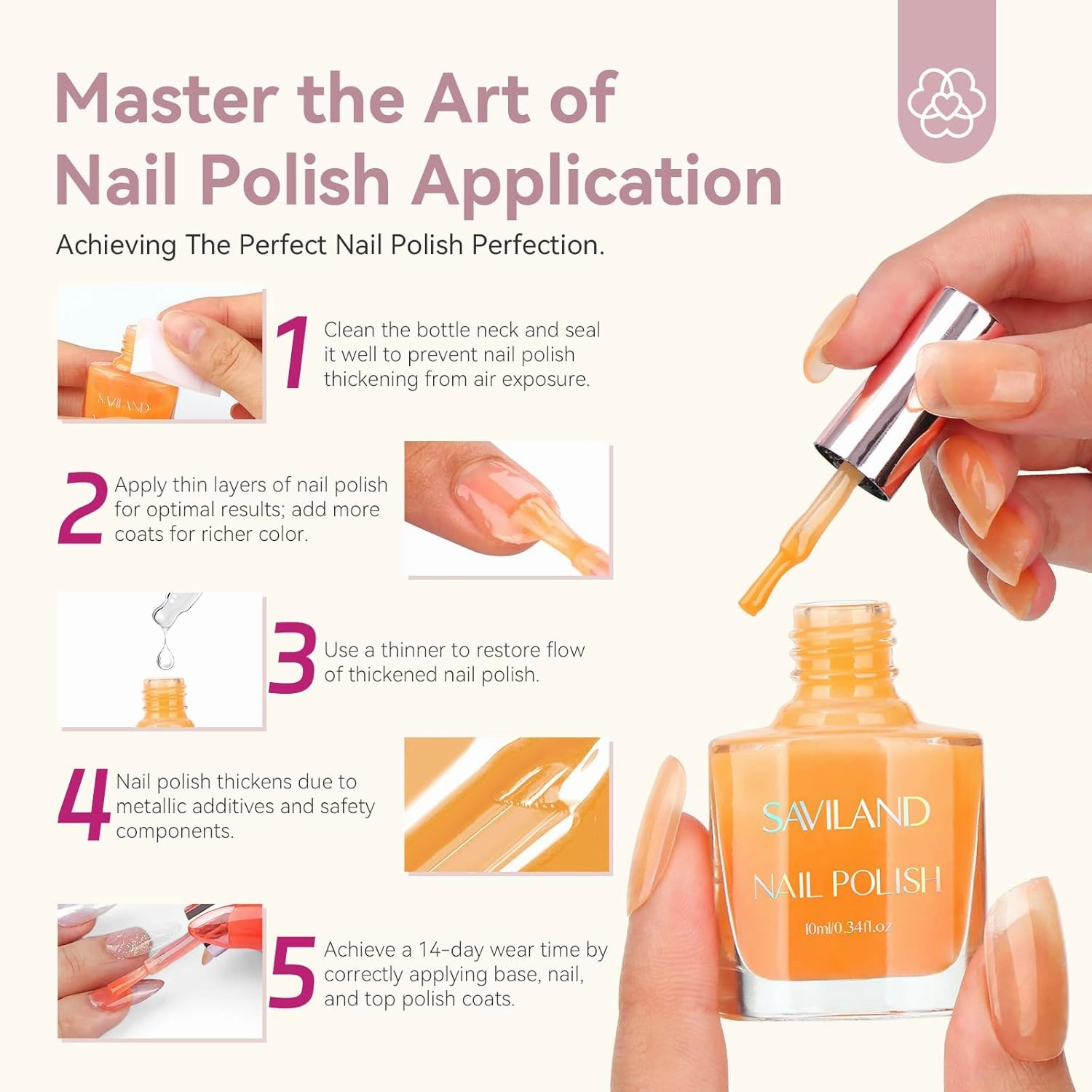 Master the Art of Nail Polish Application

Achieving The Perfect Nail Polish Perfection.

SAVILAND

1 Clean the bottle neck and seal it well to prevent nail polish thickening from air exposure.

2 Apply thin layers of nail polish for optimal results; add more coats for richer color.

3 Use a thinner to restore flow of thickened nail polish.

4 Nail polish thickens due to metallic additives and safety components.

5 Achieve a 14-day wear time by correctly applying base, nail, and top polish coats.

SAVILAND
NAIL POLISH
10ml/0.34fl.oz